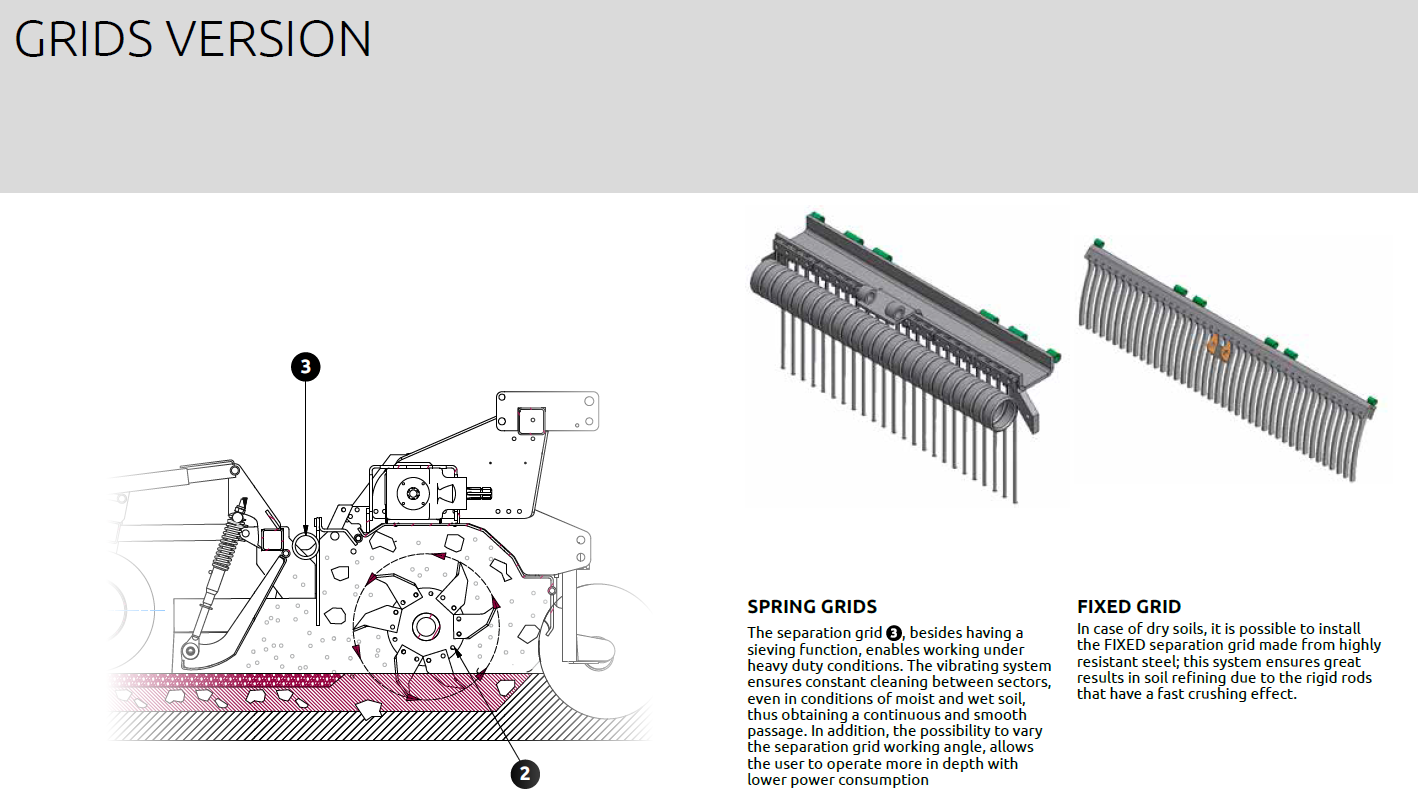 GRIDS VERSION

3

2

SPRING GRIDS

The separation grid 3, besides having a sieving function, enables working under heavy duty conditions. The vibrating system ensures constant cleaning between sectors, even in conditions of moist and wet soil, thus obtaining a continuous and smooth passage. In addition, the possibility to vary the separation grid working angle, allows the user to operate more in depth with lower power consumption

FIXED GRID

In case of dry soils, it is possible to install the FIXED separation grid made from highly resistant steel; this system ensures great results in soil refining due to the rigid rods that have a fast crushing effect.