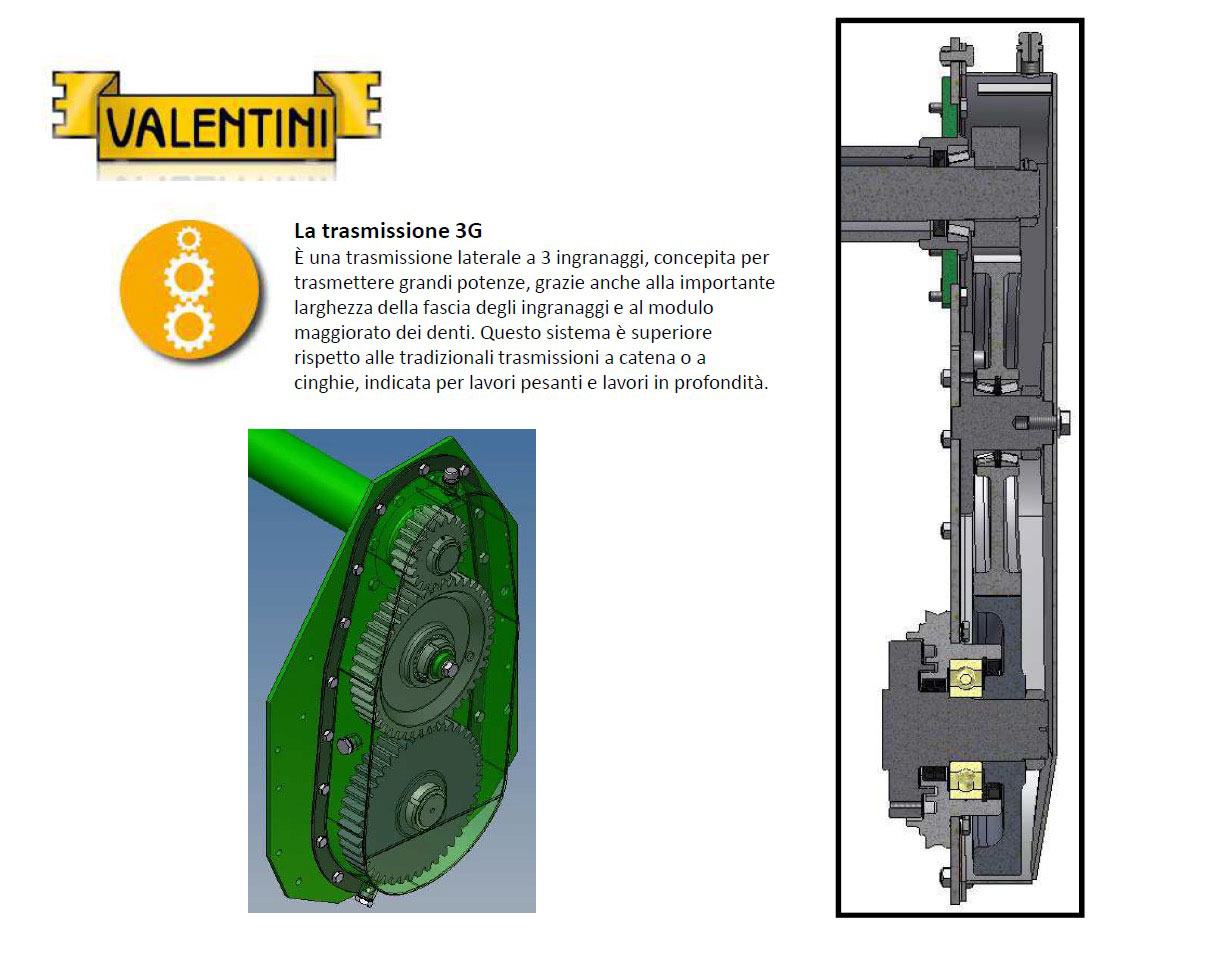 VALENTINI

La trasmissione 3G
È una trasmissione laterale a 3 ingranaggi, concepita per trasmettere grandi potenze, grazie anche alla importante larghezza della fascia degli ingranaggi e al modulo maggiorato dei denti. Questo sistema è superiore rispetto alle tradizionali trasmissioni a catena o a cinghie, indicata per lavori pesanti e lavori in profondità.