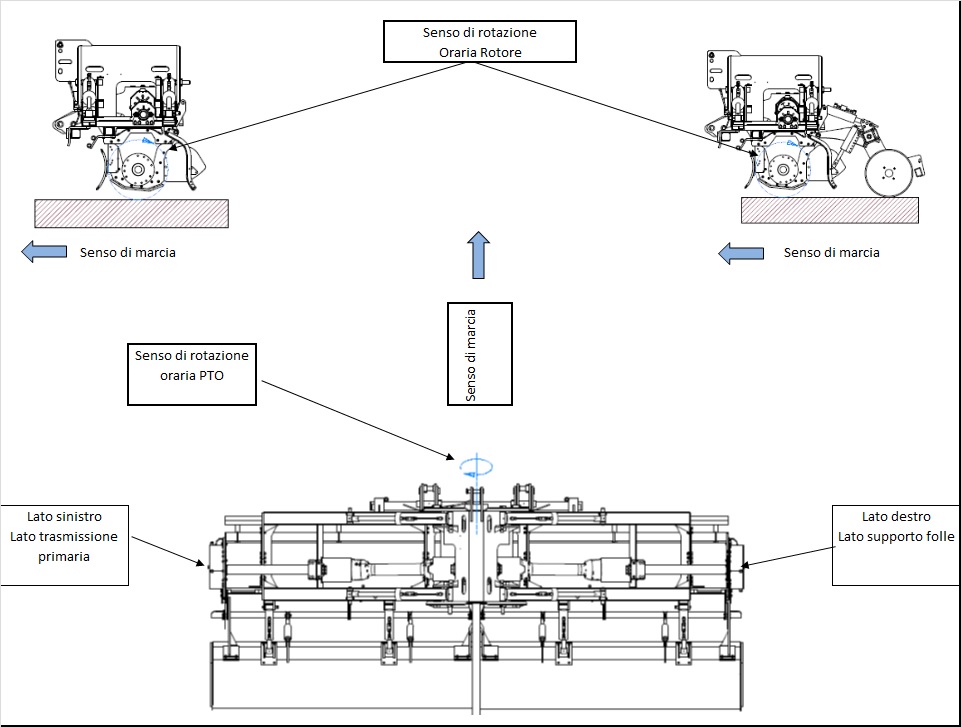 Senso di rotazione
Oraria Rotore

Senso di marcia

Senso di marcia

Senso di marcia

Senso di rotazione
oraria PTO

Lato sinistro
Lato trasmissione
primaria

Lato destro
Lato supporto folle