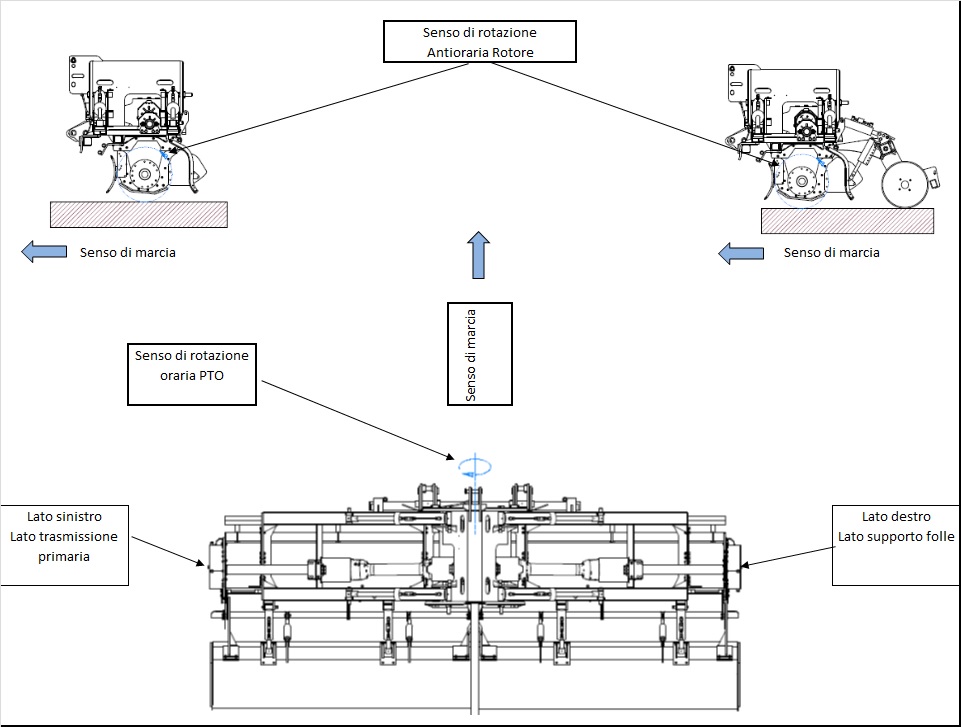 Senso di rotazione
Antioraria Rotore

Senso di marcia

Senso di marcia

Senso di marcia

Senso di rotazione
oraria PTO

Lato sinistro
Lato trasmissione
primaria

Lato destro
Lato supporto folle